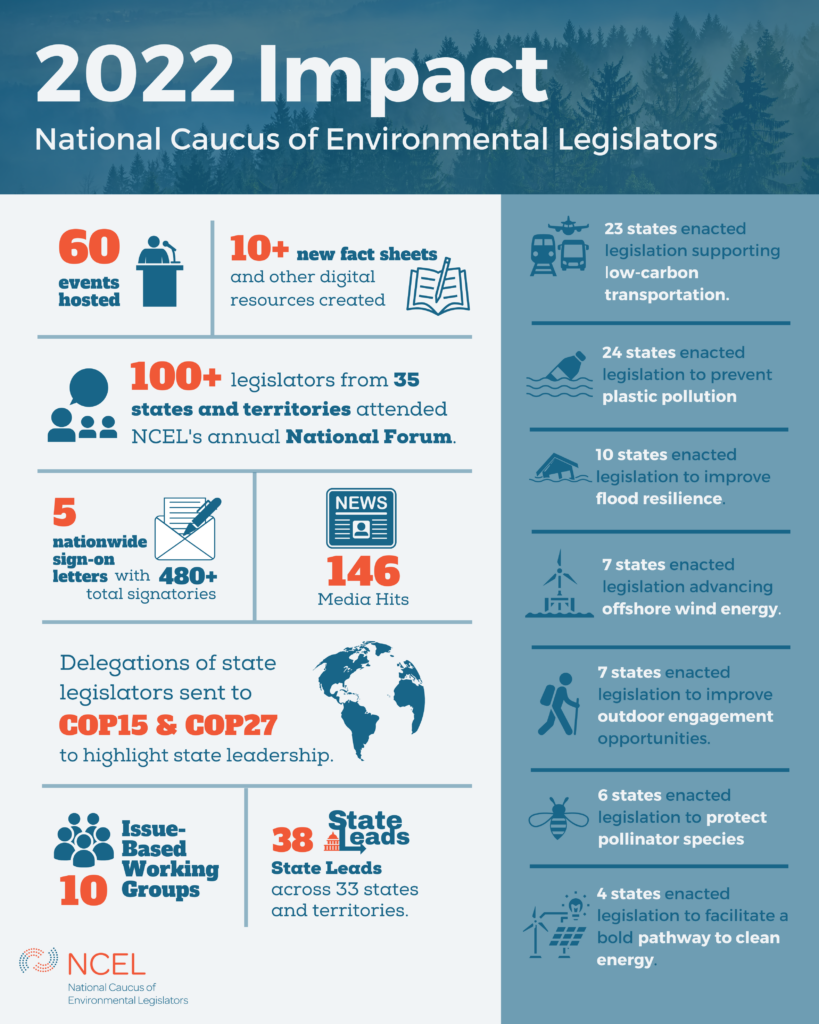 2022 Impact

National Caucus of Environmental Legislators

60 events hosted

10+ new fact sheets and other digital resources created

100+ legislators from 35 states and territories attended NCEL's annual National Forum.

5 nationwide sign-on letters with 480+ total signatories

NEWS

146 Media Hits

Delegations of state legislators sent to COP15 & COP27 to highlight state leadership.

10 Issue-Based Working Groups

38 State Leads

State Leads across 33 states and territories.

NCEL
National Caucus of Environmental Legislators

23 states enacted legislation supporting low-carbon transportation.

24 states enacted legislation to prevent plastic pollution

10 states enacted legislation to improve flood resilience.

7 states enacted legislation advancing offshore wind energy.

7 states enacted legislation to improve outdoor engagement opportunities.

6 states enacted legislation to protect pollinator species

4 states enacted legislation to facilitate a bold pathway to clean energy.