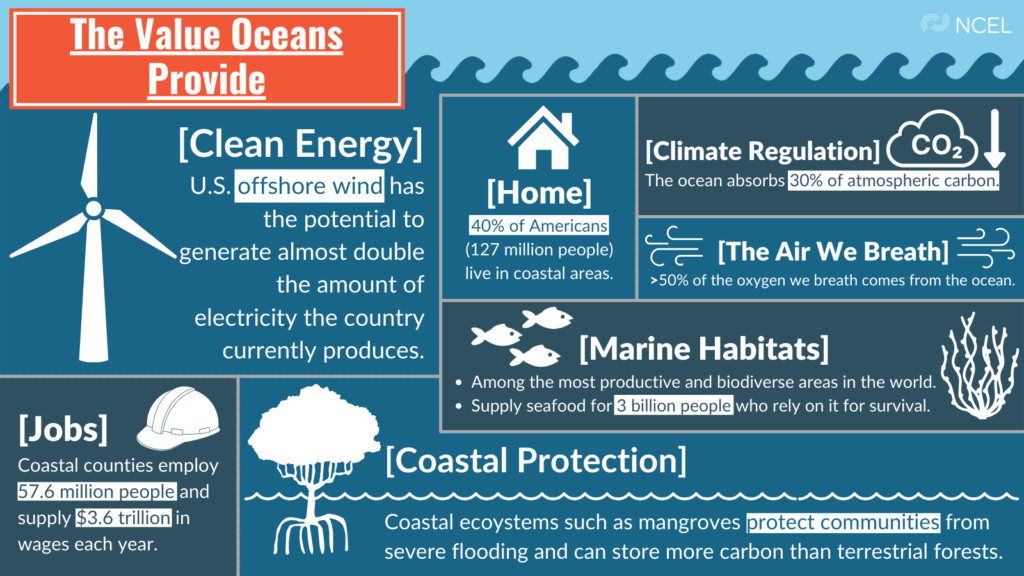 The Value Oceans Provide

NCEL

[Clean Energy]
U.S. offshore wind has the potential to generate almost double the amount of electricity the country currently produces.

[Home]
40% of Americans (127 million people) live in coastal areas.

[Climate Regulation] $CO_2$
The ocean absorbs 30% of atmospheric carbon.

[The Air We Breath]
>50% of the oxygen we breath comes from the ocean.

[Marine Habitats]
• Among the most productive and biodiverse areas in the world.
• Supply seafood for 3 billion people who rely on it for survival.

[Jobs]
Coastal counties employ 57.6 million people and supply $3.6 trillion in wages each year.

[Coastal Protection]
Coastal ecoystems such as mangroves protect communities from severe flooding and can store more carbon than terrestrial forests.